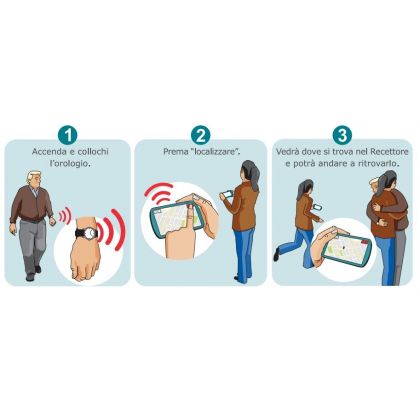 1
Accenda e collochi l'orologio.

2
Prema "localizzare".

3
Vedrà dove si trova nel Recettore e potrà andare a ritrovarlo.